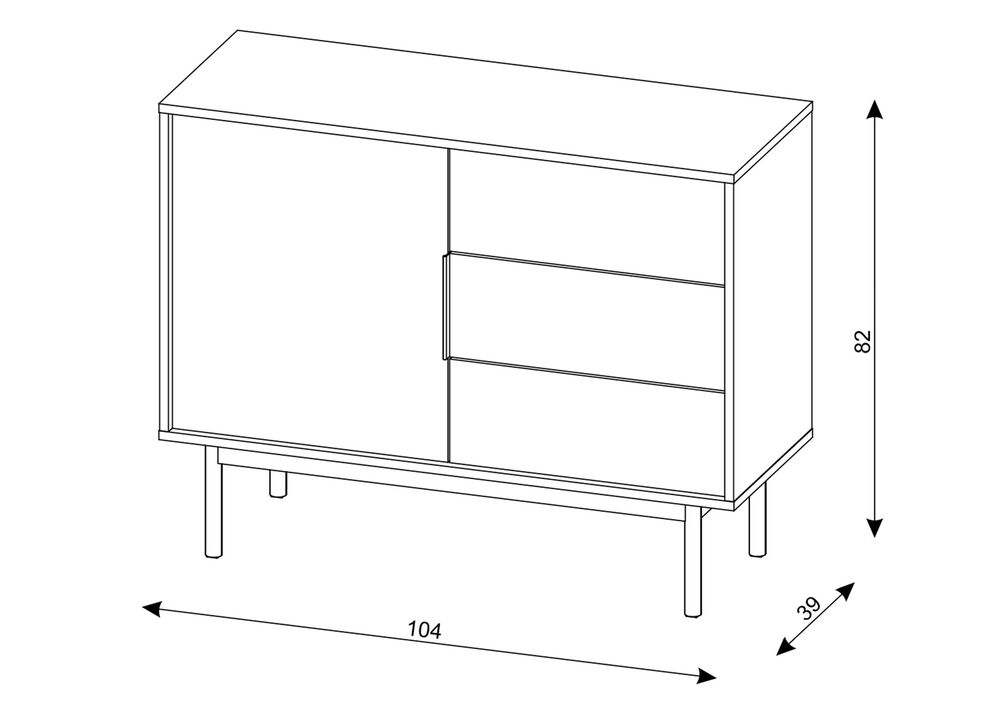 82

104

39